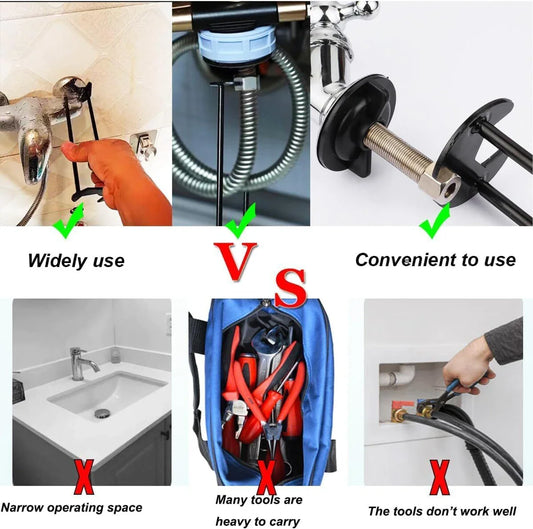 Widely use

VS

Convenient to use

Narrow operating space

Many tools are heavy to carry

The tools don't work well